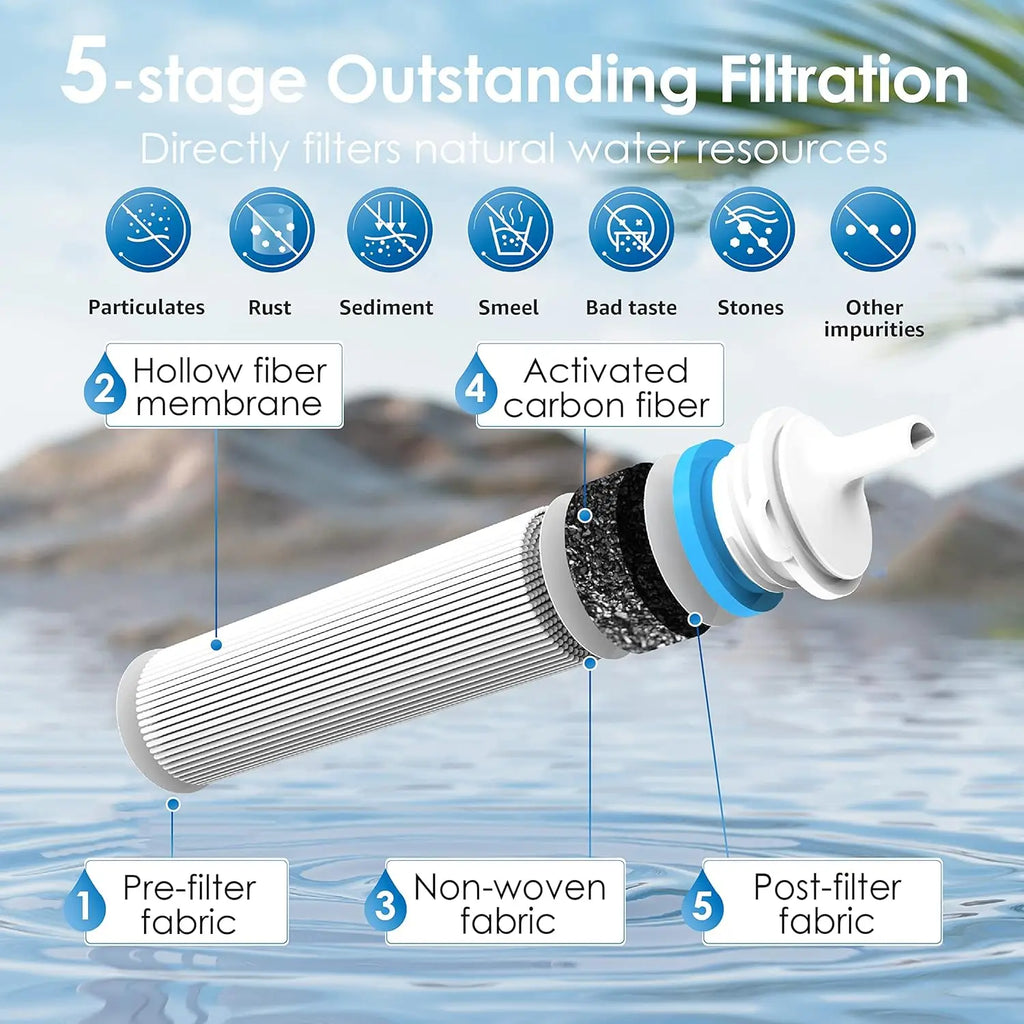 5-stage Outstanding Filtration

Directly filters natural water resources

Particulates

Rust

Sediment

Smeel

Bad taste

Stones

Other impurities

2 Hollow fiber membrane

4 Activated carbon fiber

1 Pre-filter fabric

3 Non-woven fabric

5 Post-filter fabric